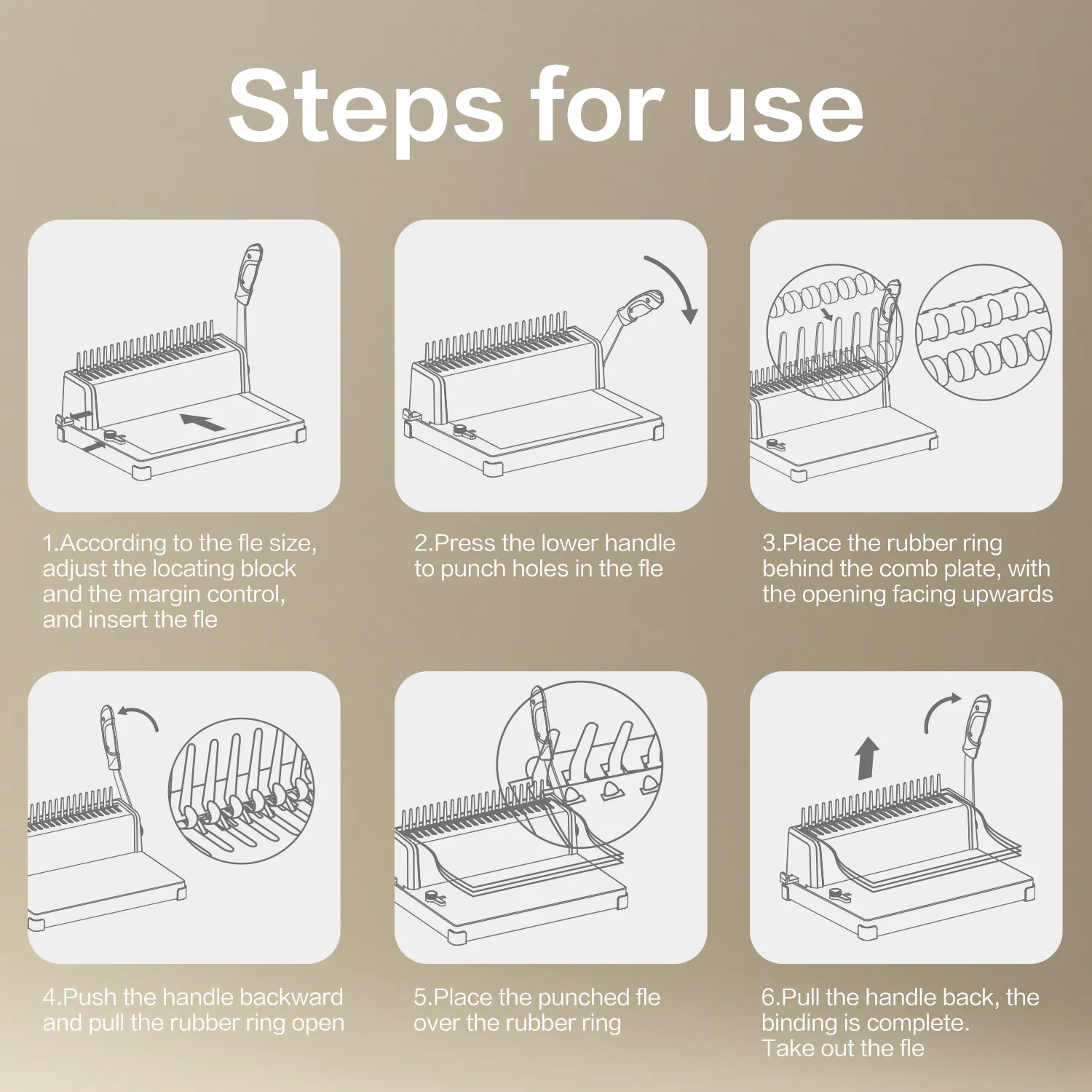 Steps for use

1.According to the fle size, adjust the locating block and the margin control, and insert the fle

2.Press the lower handle to punch holes in the fle

3.Place the rubber ring behind the comb plate, with the opening facing upwards

4.Push the handle backward and pull the rubber ring open

5.Place the punched fle over the rubber ring

6.Pull the handle back, the binding is complete.
Take out the fle