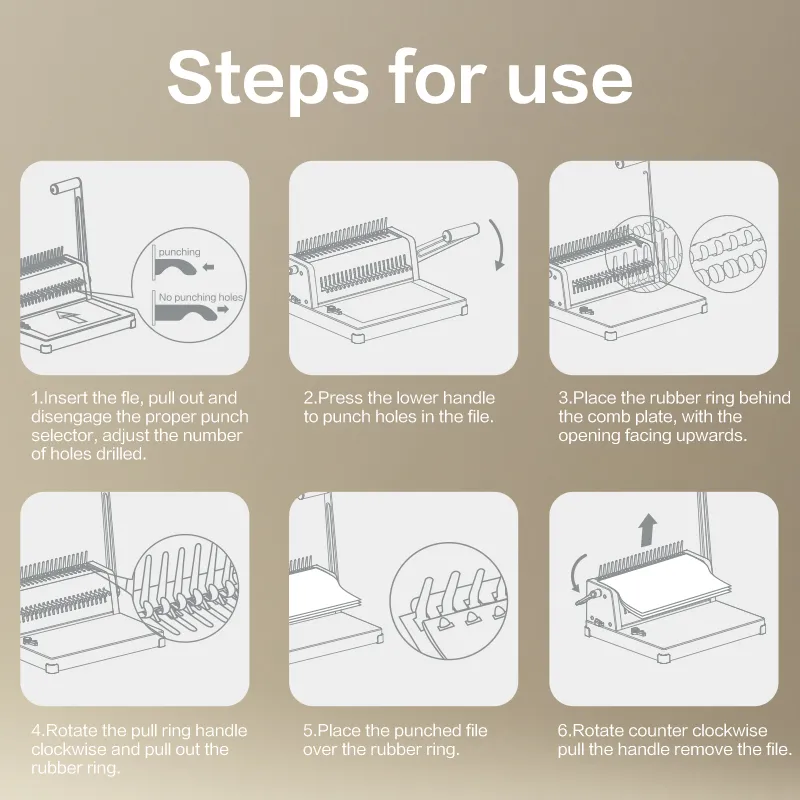 Steps for use

punching

No punching holes

1.Insert the fle, pull out and disengage the proper punch selector, adjust the number of holes drilled.

2.Press the lower handle to punch holes in the file.

3.Place the rubber ring behind the comb plate, with the opening facing upwards.

4.Rotate the pull ring handle clockwise and pull out the rubber ring.

5.Place the punched file over the rubber ring.

6.Rotate counter clockwise pull the handle remove the file.